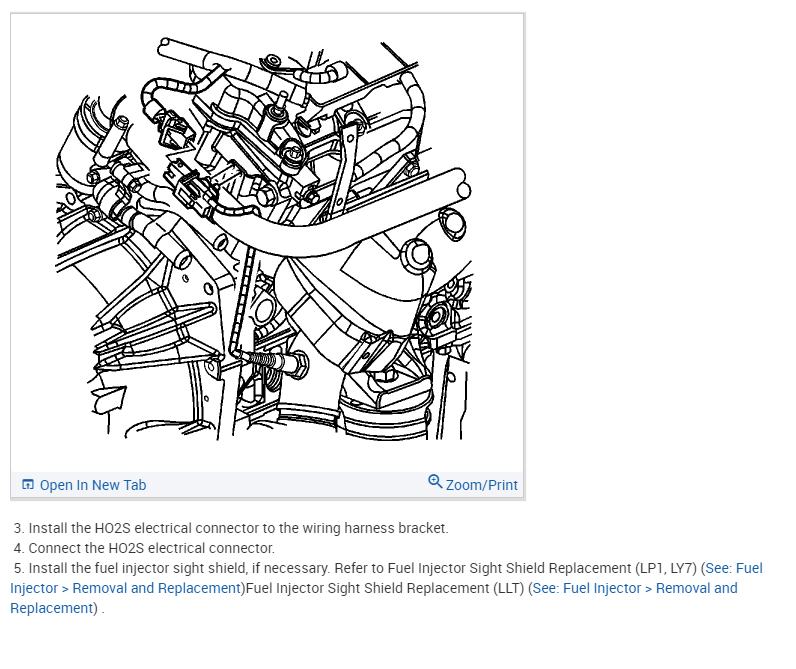 Open In New Tab

Zoom/Print

3. Install the HO2S electrical connector to the wiring harness bracket.
4. Connect the HO2S electrical connector.
5. Install the fuel injector sight shield, if necessary. Refer to Fuel Injector Sight Shield Replacement (LP1, LY7) (See: Fuel Injector > Removal and Replacement)Fuel Injector Sight Shield Replacement (LLT) (See: Fuel Injector > Removal and Replacement) .