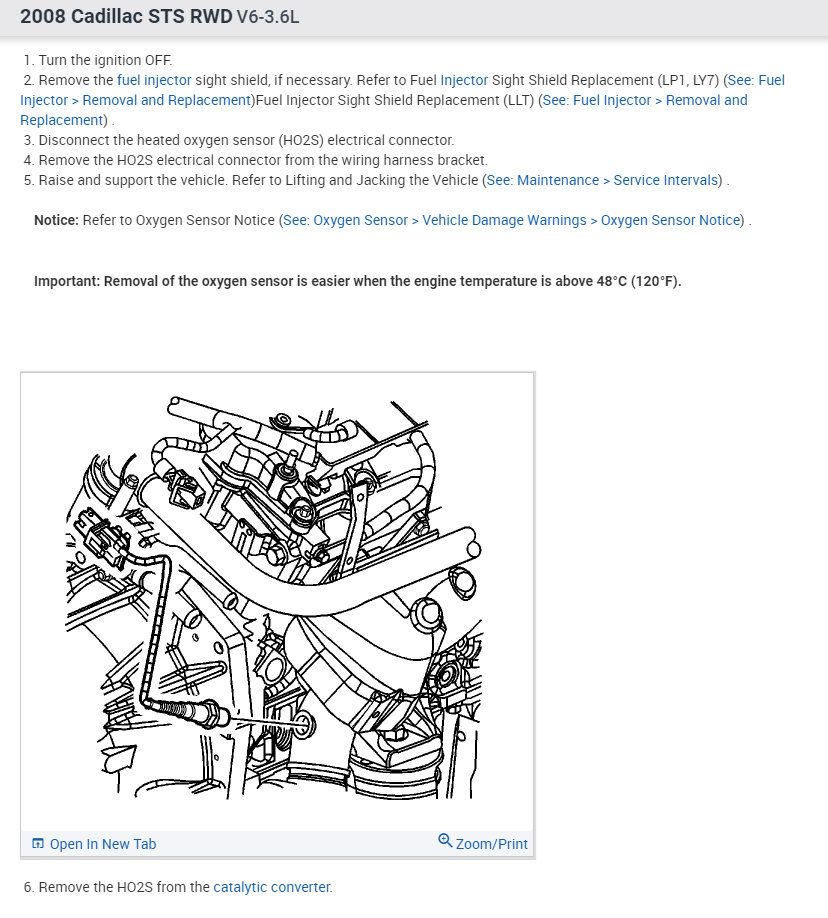 2008 Cadillac STS RWD V6-3.6L

1. Turn the ignition OFF.
2. Remove the fuel injector sight shield, if necessary. Refer to Fuel Injector Sight Shield Replacement (LP1, LY7) (See: Fuel Injector > Removal and Replacement)Fuel Injector Sight Shield Replacement (LLT) (See: Fuel Injector > Removal and Replacement) .
3. Disconnect the heated oxygen sensor (HO2S) electrical connector.
4. Remove the HO2S electrical connector from the wiring harness bracket.
5. Raise and support the vehicle. Refer to Lifting and Jacking the Vehicle (See: Maintenance > Service Intervals) .

Notice: Refer to Oxygen Sensor Notice (See: Oxygen Sensor > Vehicle Damage Warnings > Oxygen Sensor Notice) .

Important: Removal of the oxygen sensor is easier when the engine temperature is above 48°C (120°F).

Open In New Tab
Zoom/Print

6. Remove the HO2S from the catalytic converter.