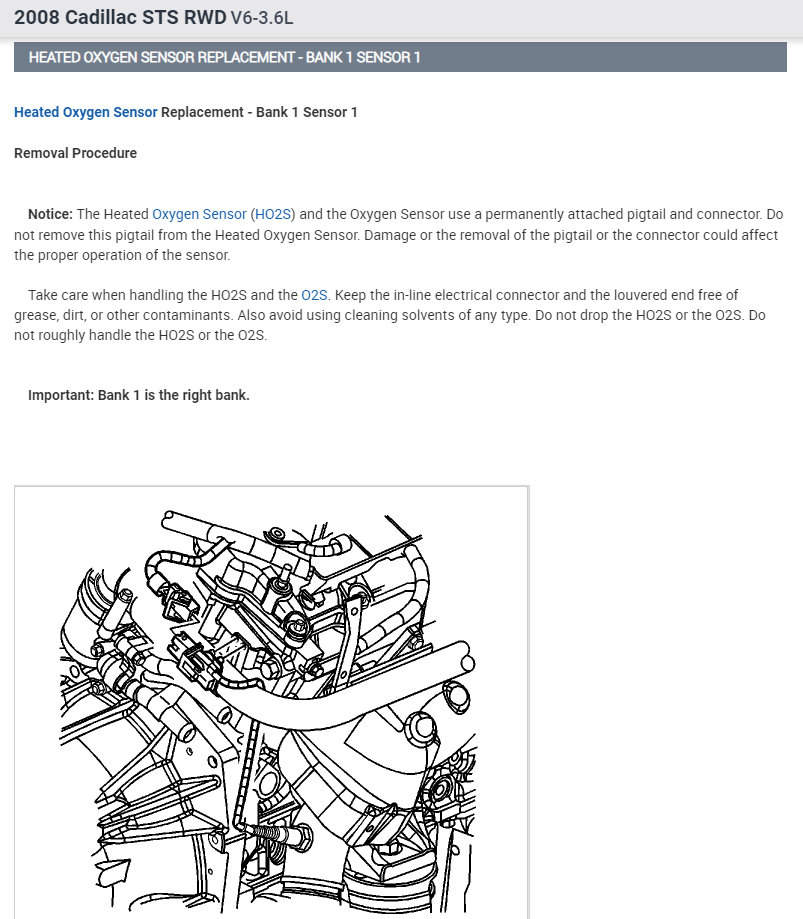 2008 Cadillac STS RWD V6-3.6L

HEATED OXYGEN SENSOR REPLACEMENT - BANK 1 SENSOR 1

Heated Oxygen Sensor Replacement - Bank 1 Sensor 1

Removal Procedure

Notice: The Heated Oxygen Sensor (HO2S) and the Oxygen Sensor use a permanently attached pigtail and connector. Do not remove this pigtail from the Heated Oxygen Sensor. Damage or the removal of the pigtail or the connector could affect the proper operation of the sensor.

Take care when handling the HO2S and the O2S. Keep the in-line electrical connector and the louvered end free of grease, dirt, or other contaminants. Also avoid using cleaning solvents of any type. Do not drop the HO2S or the O2S. Do not roughly handle the HO2S or the O2S.

Important: Bank 1 is the right bank.