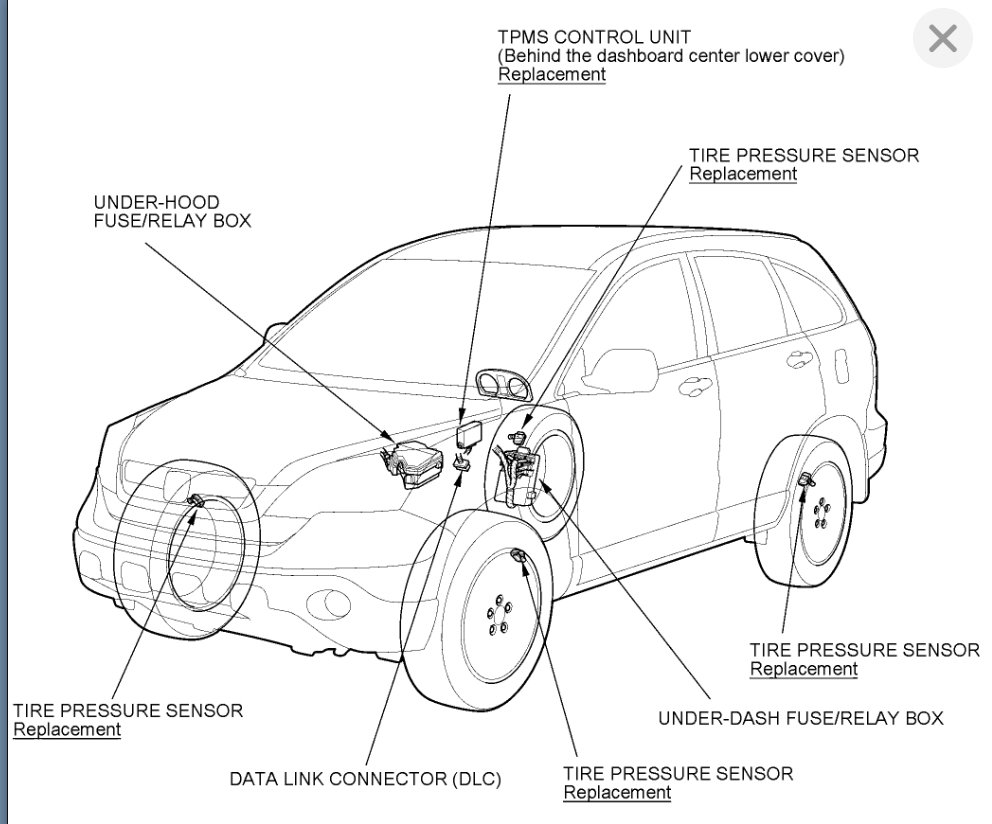 TPMS CONTROL UNIT
(Behind the dashboard center lower cover)
Replacement

TIRE PRESSURE SENSOR
Replacement

UNDER-HOOD
FUSE/RELAY BOX

TIRE PRESSURE SENSOR
Replacement

TIRE PRESSURE SENSOR
Replacement

UNDER-DASH FUSE/RELAY BOX

DATA LINK CONNECTOR (DLC)

TIRE PRESSURE SENSOR
Replacement