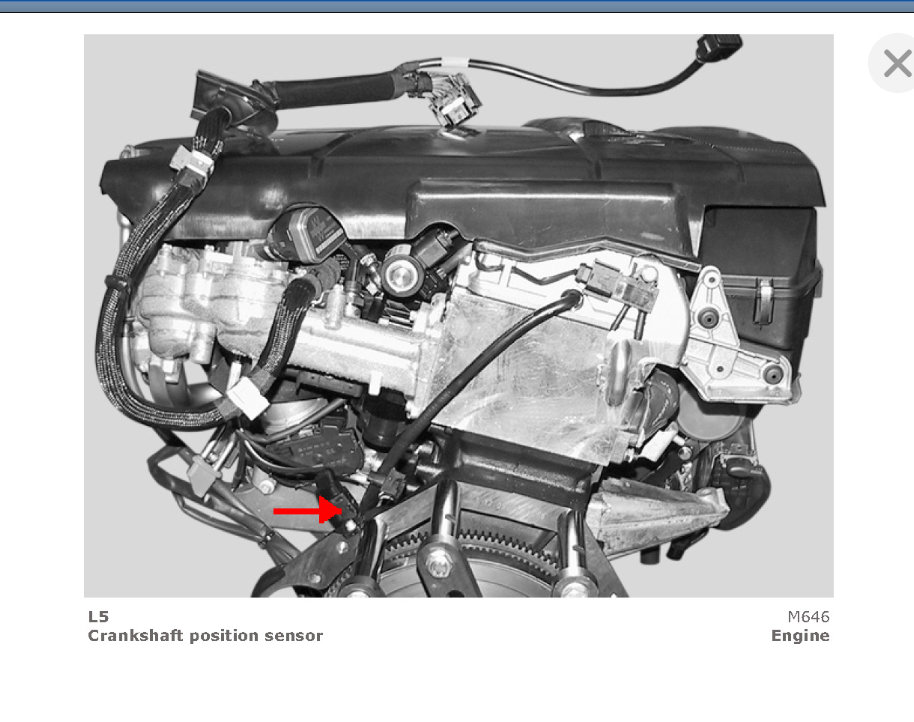 L5
Crankshaft position sensor

M646
Engine