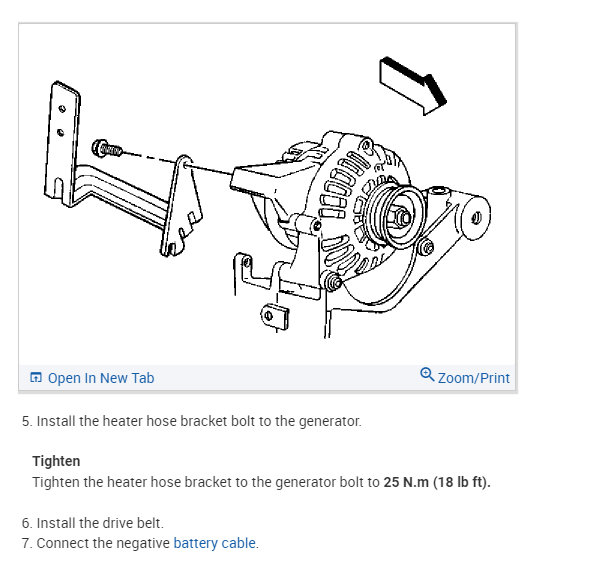 Open In New Tab
Zoom/Print

5. Install the heater hose bracket bolt to the generator.

Tighten
Tighten the heater hose bracket to the generator bolt to 25 N.m (18 lb ft).

6. Install the drive belt.
7. Connect the negative battery cable.