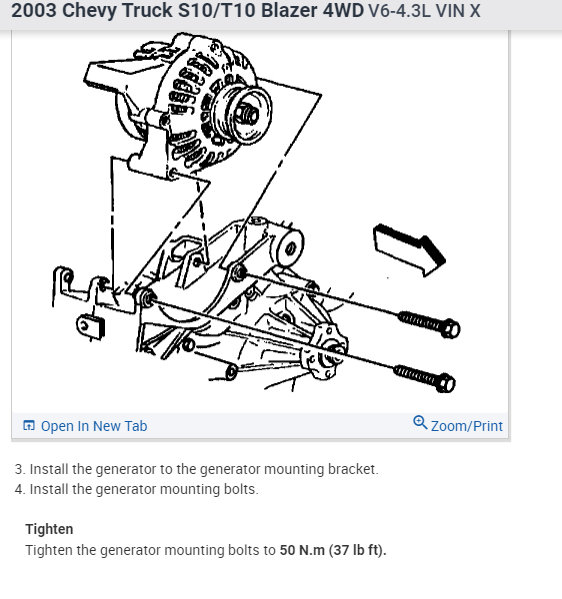 2003 Chevy Truck S10/T10 Blazer 4WD V6-4.3L VIN X

Open In New Tab

Zoom/Print

3. Install the generator to the generator mounting bracket.
4. Install the generator mounting bolts.

Tighten
Tighten the generator mounting bolts to 50 N.m (37 lb ft).