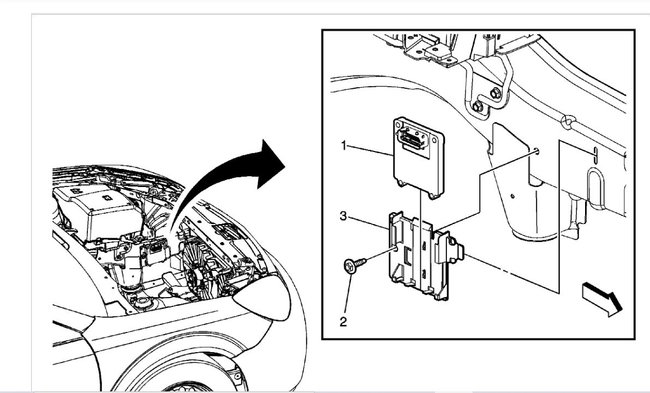 1
3
2