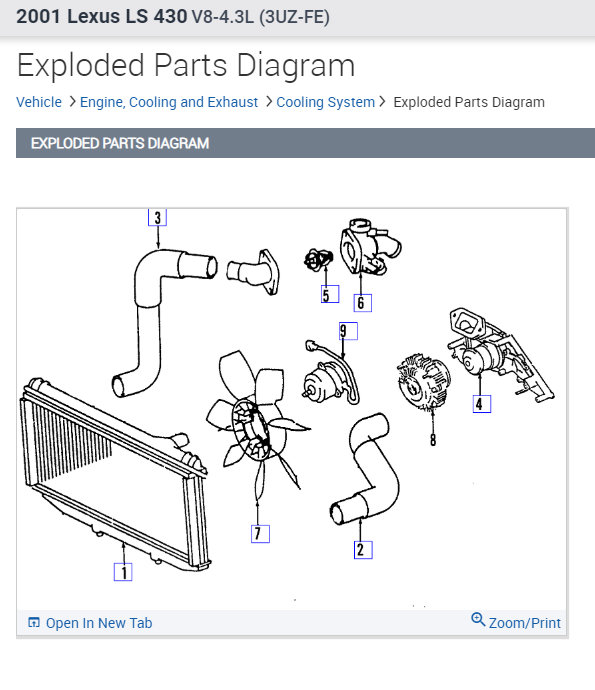 2001 Lexus LS 430 V8-4.3L (3UZ-FE)

Exploded Parts Diagram

Vehicle > Engine, Cooling and Exhaust > Cooling System > Exploded Parts Diagram

EXPLODED PARTS DIAGRAM

3
5
6
9
4
8
7
2
1

Open In New Tab
Zoom/Print