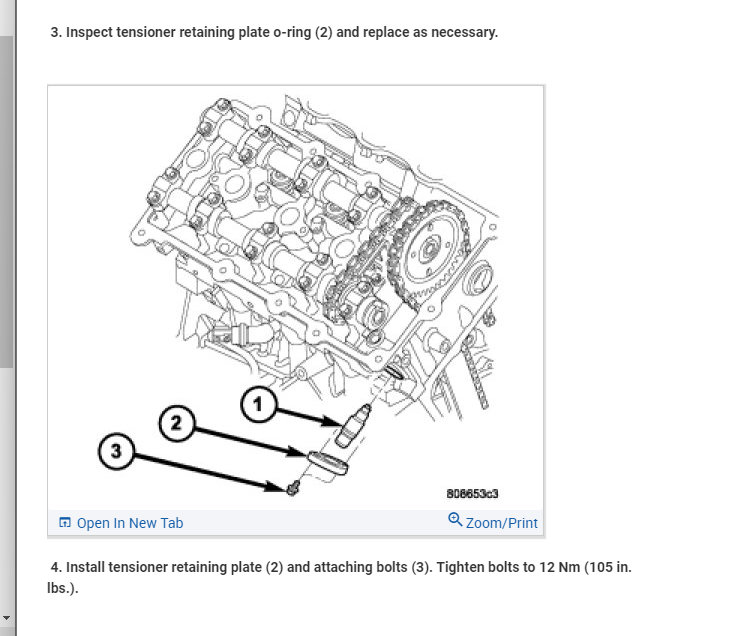 3. Inspect tensioner retaining plate o-ring (2) and replace as necessary.

1

2

3

806653c3

Open In New Tab

Zoom/Print

4. Install tensioner retaining plate (2) and attaching bolts (3). Tighten bolts to 12 Nm (105 in. lbs.).