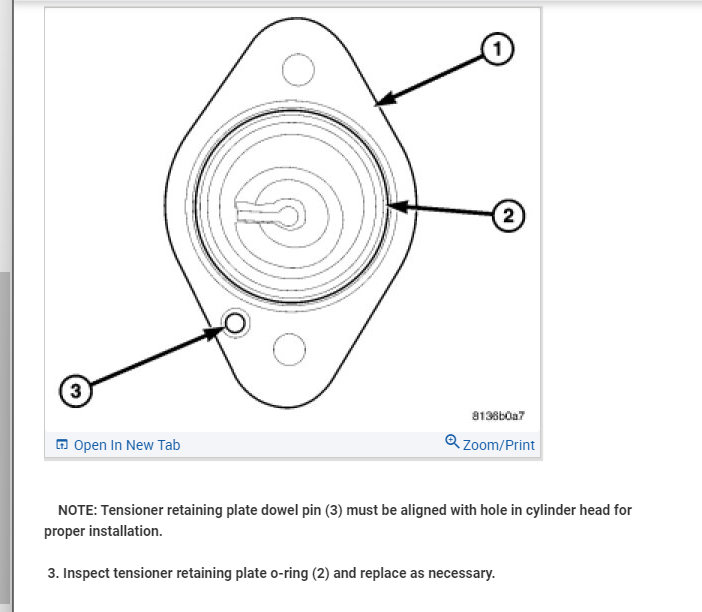 1

2

3

8136b0a7

Open In New Tab

Zoom/Print

NOTE: Tensioner retaining plate dowel pin (3) must be aligned with hole in cylinder head for proper installation.

3. Inspect tensioner retaining plate o-ring (2) and replace as necessary.