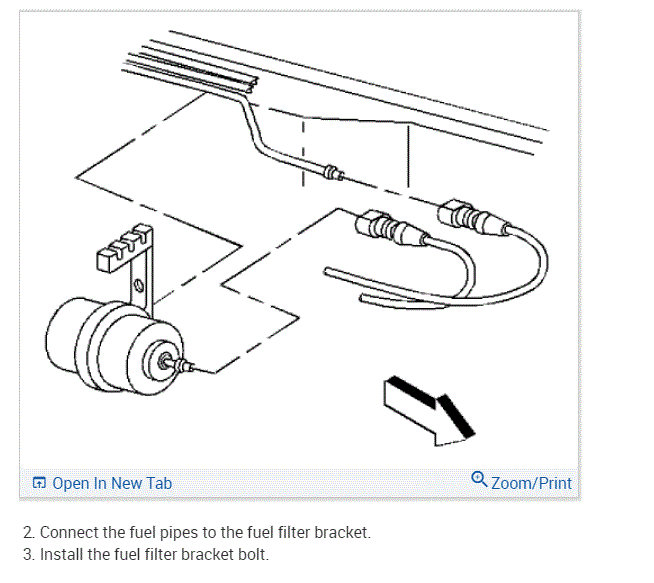 Open In New Tab
Zoom/Print

2. Connect the fuel pipes to the fuel filter bracket.
3. Install the fuel filter bracket bolt.