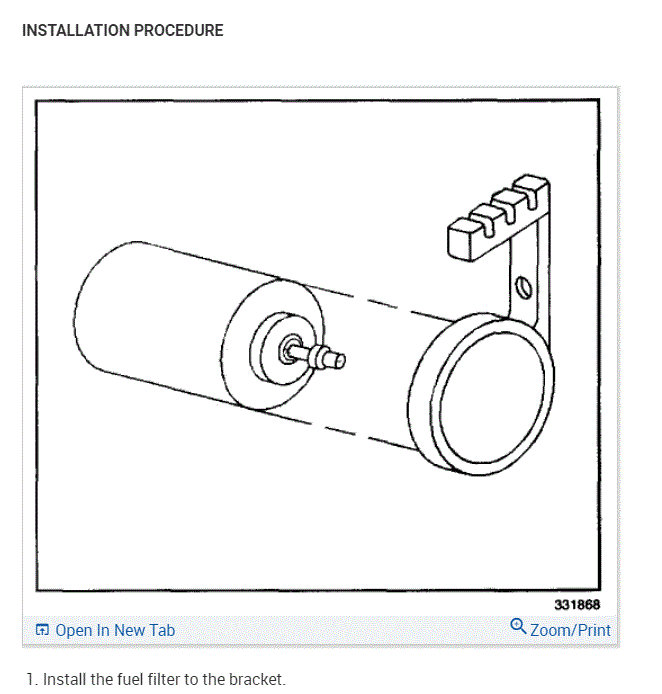 INSTALLATION PROCEDURE

331868

Open In New Tab

Zoom/Print

1. Install the fuel filter to the bracket.