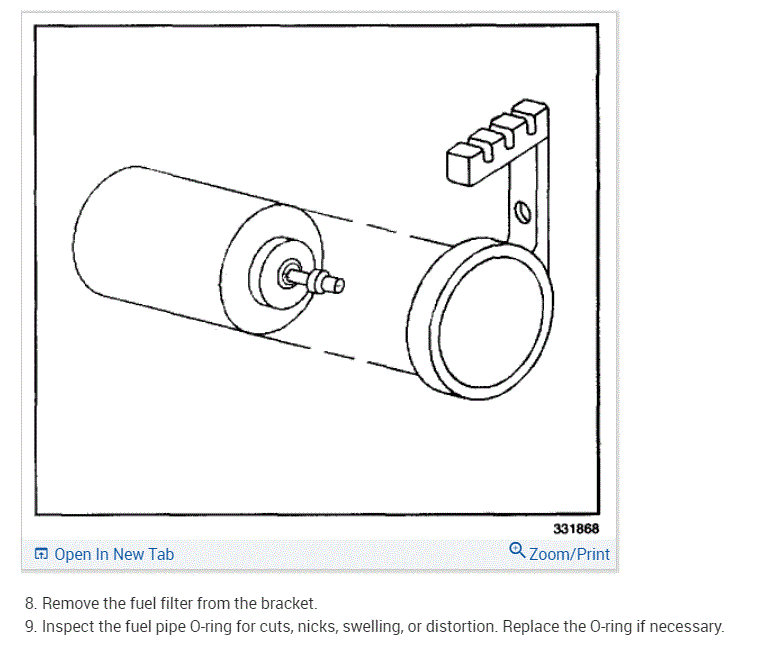 331868

Open In New Tab

Zoom/Print

8. Remove the fuel filter from the bracket.

9. Inspect the fuel pipe O-ring for cuts, nicks, swelling, or distortion. Replace the O-ring if necessary.