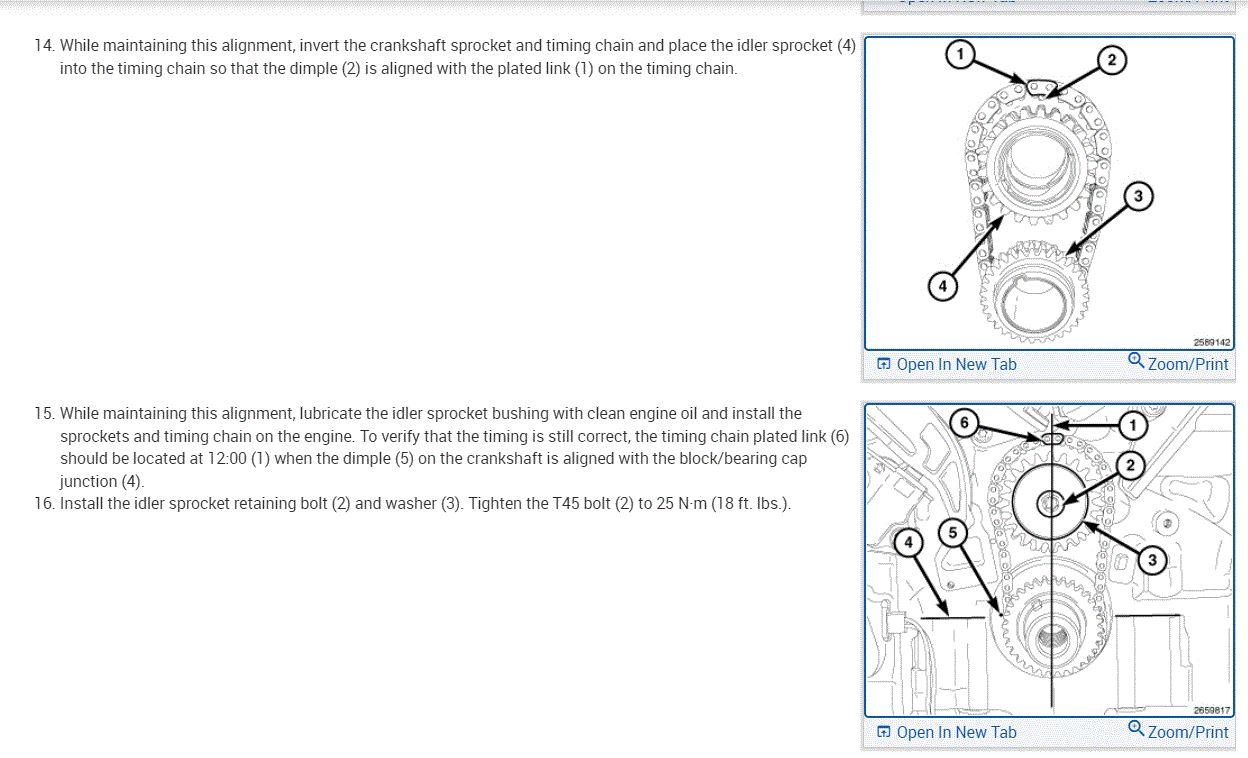 14. While maintaining this alignment, invert the crankshaft sprocket and timing chain and place the idler sprocket (4) into the timing chain so that the dimple (2) is aligned with the plated link (1) on the timing chain.

1
2
3
4
2589142

Open In New Tab
Zoom/Print

15. While maintaining this alignment, lubricate the idler sprocket bushing with clean engine oil and install the sprockets and timing chain on the engine. To verify that the timing is still correct, the timing chain plated link (6) should be located at 12:00 (1) when the dimple (5) on the crankshaft is aligned with the block/bearing cap junction (4).
16. Install the idler sprocket retaining bolt (2) and washer (3). Tighten the T45 bolt (2) to 25 N·m (18 ft. lbs.).

6
1
2
3
4
5
2659817

Open In New Tab
Zoom/Print