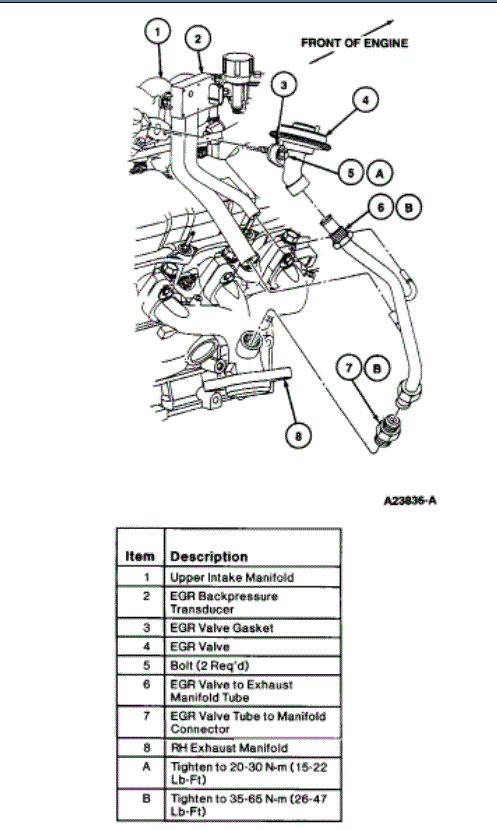 1
2
FRONT OF ENGINE
3
4
5 A
6 B
7 B
8

A23636-A

| Item | Description |
|---|---|
| 1 | Upper Intake Manifold |
| 2 | EGR Backpressure Transducer |
| 3 | EGR Valve Gasket |
| 4 | EGR Valve |
| 5 | Bolt (2 Req'd) |
| 6 | EGR Valve to Exhaust Manifold Tube |
| 7 | EGR Valve Tube to Manifold Connector |
| 8 | RH Exhaust Manifold |
| A | Tighten to 20-30 N-m (15-22 Lb-Ft) |
| B | Tighten to 35-65 N-m (26-47 Lb-Ft) |