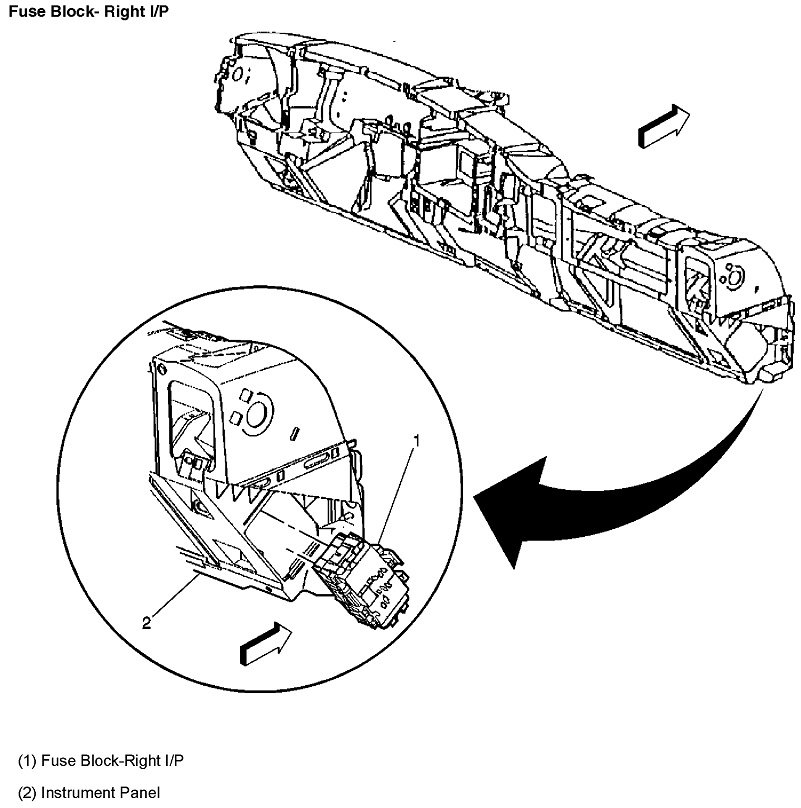 Fuse Block- Right I/P

1

2

(1) Fuse Block-Right I/P

(2) Instrument Panel