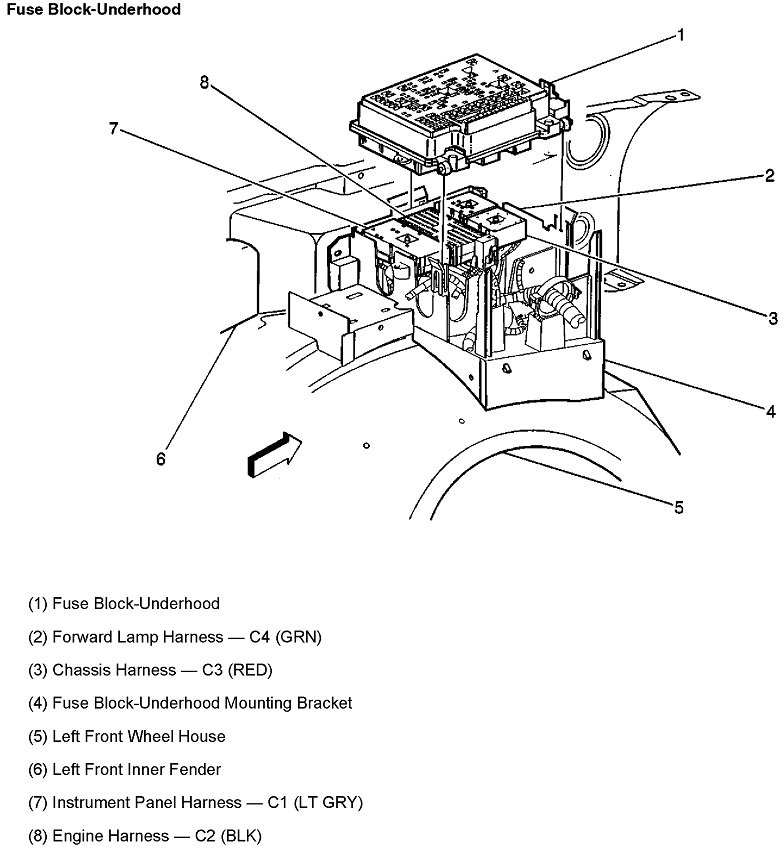 Fuse Block-Underhood

1
8
7
2
3
4
6
5

(1) Fuse Block-Underhood

(2) Forward Lamp Harness — C4 (GRN)

(3) Chassis Harness — C3 (RED)

(4) Fuse Block-Underhood Mounting Bracket

(5) Left Front Wheel House

(6) Left Front Inner Fender

(7) Instrument Panel Harness — C1 (LT GRY)

(8) Engine Harness — C2 (BLK)