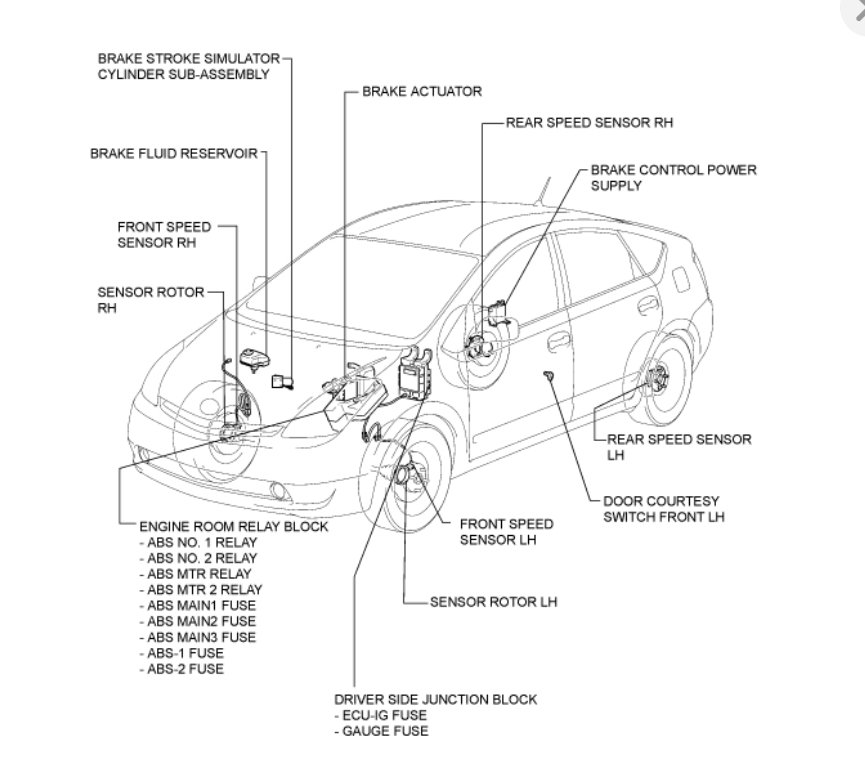 BRAKE STROKE SIMULATOR CYLINDER SUB-ASSEMBLY

BRAKE ACTUATOR

REAR SPEED SENSOR RH

BRAKE FLUID RESERVOIR

BRAKE CONTROL POWER SUPPLY

FRONT SPEED SENSOR RH

SENSOR ROTOR RH

REAR SPEED SENSOR LH

DOOR COURTESY SWITCH FRONT LH

ENGINE ROOM RELAY BLOCK
- ABS NO. 1 RELAY
- ABS NO. 2 RELAY
- ABS MTR RELAY
- ABS MTR 2 RELAY
- ABS MAIN1 FUSE
- ABS MAIN2 FUSE
- ABS MAIN3 FUSE
- ABS-1 FUSE
- ABS-2 FUSE

FRONT SPEED SENSOR LH

SENSOR ROTOR LH

DRIVER SIDE JUNCTION BLOCK
- ECU-IG FUSE
- GAUGE FUSE