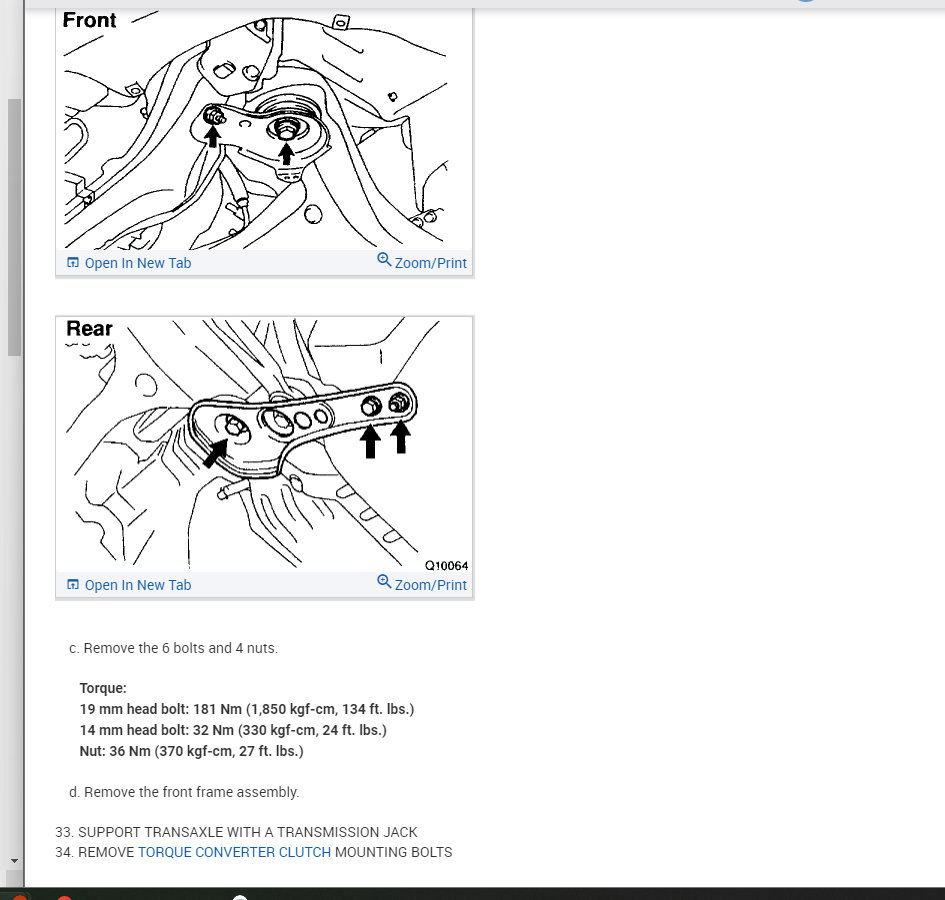 Front

Open In New Tab

Zoom/Print

Rear

Q10064

Open In New Tab

Zoom/Print

c. Remove the 6 bolts and 4 nuts.

Torque:
19 mm head bolt: 181 Nm (1,850 kgf-cm, 134 ft. lbs.)
14 mm head bolt: 32 Nm (330 kgf-cm, 24 ft. lbs.)
Nut: 36 Nm (370 kgf-cm, 27 ft. lbs.)

d. Remove the front frame assembly.

33. SUPPORT TRANSAXLE WITH A TRANSMISSION JACK
34. REMOVE TORQUE CONVERTER CLUTCH MOUNTING BOLTS