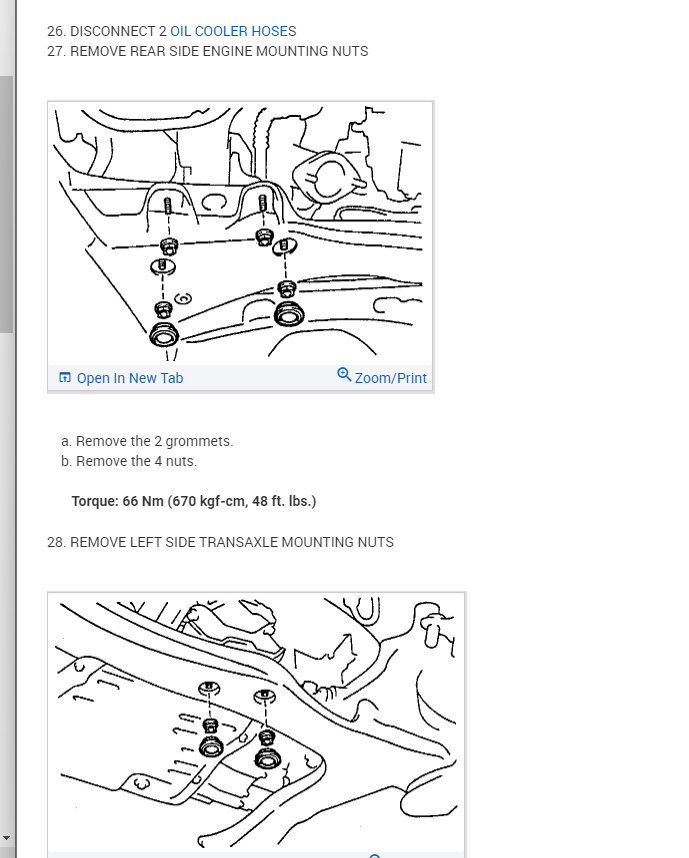 26. DISCONNECT 2 OIL COOLER HOSES
27. REMOVE REAR SIDE ENGINE MOUNTING NUTS

Open In New Tab
Zoom/Print

a. Remove the 2 grommets.
b. Remove the 4 nuts.

Torque: 66 Nm (670 kgf-cm, 48 ft. lbs.)

28. REMOVE LEFT SIDE TRANSAXLE MOUNTING NUTS