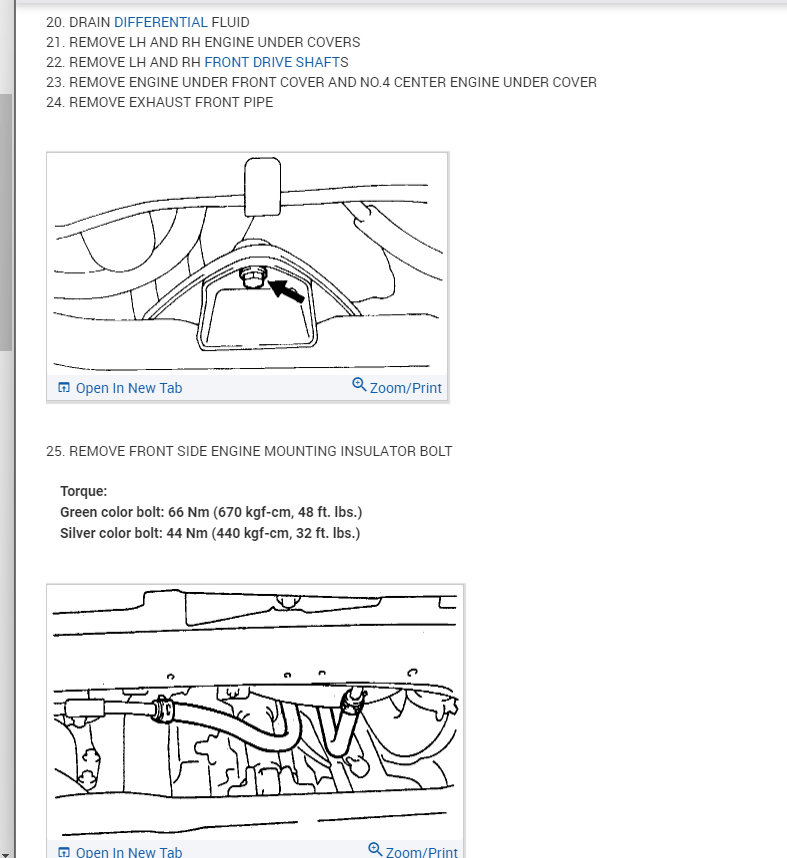 20. DRAIN DIFFERENTIAL FLUID
21. REMOVE LH AND RH ENGINE UNDER COVERS
22. REMOVE LH AND RH FRONT DRIVE SHAFTS
23. REMOVE ENGINE UNDER FRONT COVER AND NO.4 CENTER ENGINE UNDER COVER
24. REMOVE EXHAUST FRONT PIPE

Open In New Tab
Zoom/Print

25. REMOVE FRONT SIDE ENGINE MOUNTING INSULATOR BOLT

Torque:
Green color bolt: 66 Nm (670 kgf-cm, 48 ft. lbs.)
Silver color bolt: 44 Nm (440 kgf-cm, 32 ft. lbs.)

Open In New Tab
Zoom/Print