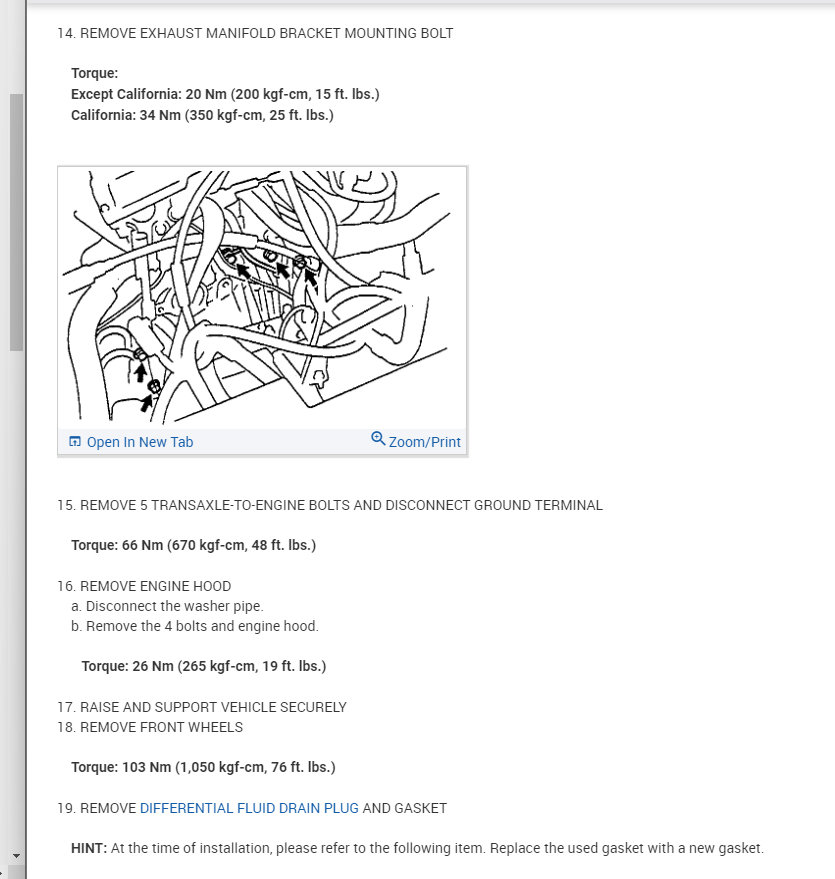 14. REMOVE EXHAUST MANIFOLD BRACKET MOUNTING BOLT

Torque:
Except California: 20 Nm (200 kgf-cm, 15 ft. lbs.)
California: 34 Nm (350 kgf-cm, 25 ft. lbs.)

Open In New Tab
Zoom/Print

15. REMOVE 5 TRANSAXLE-TO-ENGINE BOLTS AND DISCONNECT GROUND TERMINAL

Torque: 66 Nm (670 kgf-cm, 48 ft. lbs.)

16. REMOVE ENGINE HOOD
a. Disconnect the washer pipe.
b. Remove the 4 bolts and engine hood.

Torque: 26 Nm (265 kgf-cm, 19 ft. lbs.)

17. RAISE AND SUPPORT VEHICLE SECURELY
18. REMOVE FRONT WHEELS

Torque: 103 Nm (1,050 kgf-cm, 76 ft. lbs.)

19. REMOVE DIFFERENTIAL FLUID DRAIN PLUG AND GASKET

HINT: At the time of installation, please refer to the following item. Replace the used gasket with a new gasket.