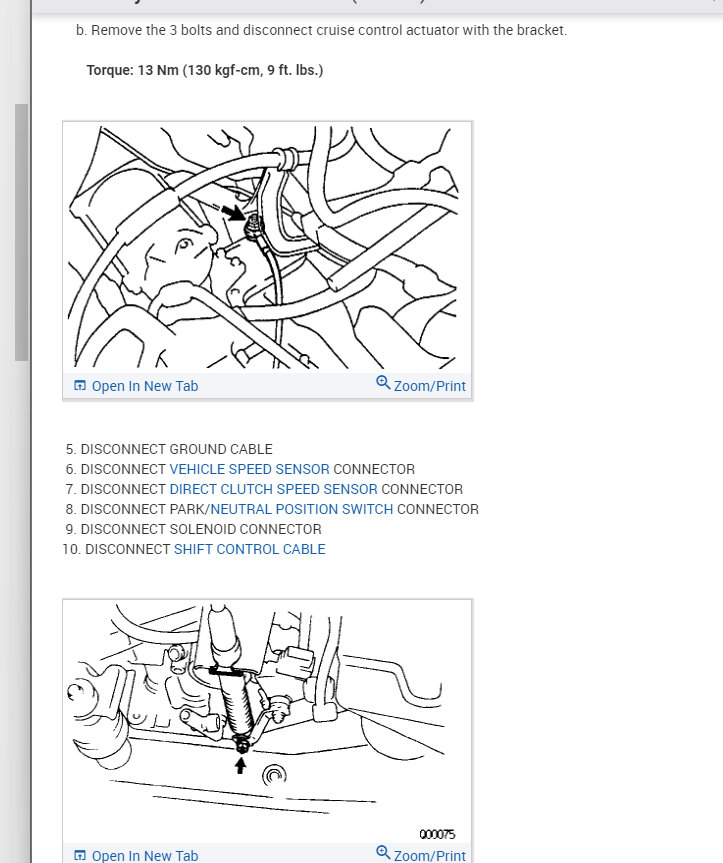 b. Remove the 3 bolts and disconnect cruise control actuator with the bracket.

Torque: 13 Nm (130 kgf-cm, 9 ft. lbs.)

Open In New Tab Zoom/Print

5. DISCONNECT GROUND CABLE
6. DISCONNECT VEHICLE SPEED SENSOR CONNECTOR
7. DISCONNECT DIRECT CLUTCH SPEED SENSOR CONNECTOR
8. DISCONNECT PARK/NEUTRAL POSITION SWITCH CONNECTOR
9. DISCONNECT SOLENOID CONNECTOR
10. DISCONNECT SHIFT CONTROL CABLE

Q00075

Open In New Tab Zoom/Print