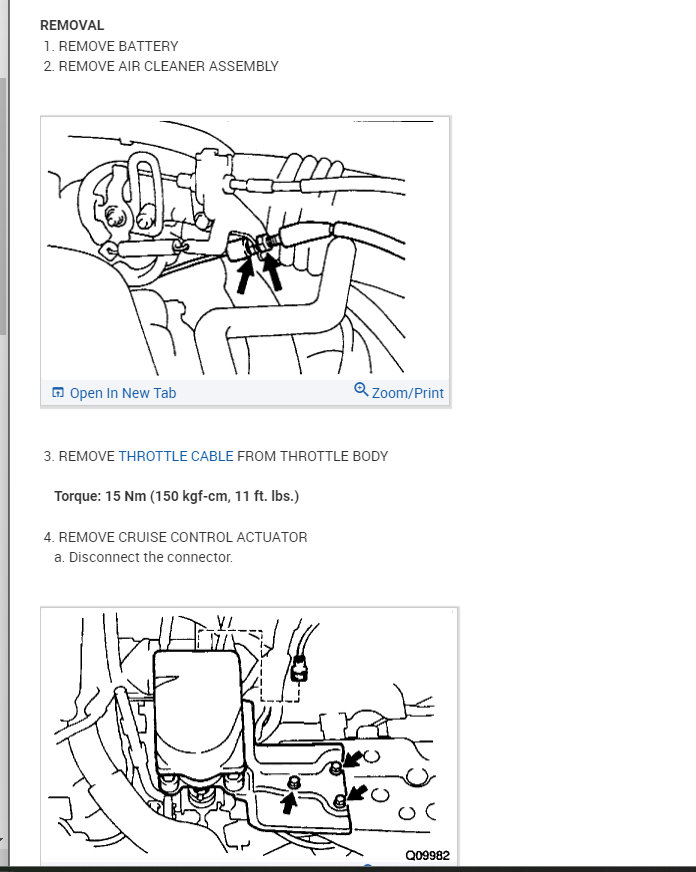 REMOVAL
1. REMOVE BATTERY
2. REMOVE AIR CLEANER ASSEMBLY

Open In New Tab Zoom/Print

3. REMOVE THROTTLE CABLE FROM THROTTLE BODY

Torque: 15 Nm (150 kgf-cm, 11 ft. lbs.)

4. REMOVE CRUISE CONTROL ACTUATOR
a. Disconnect the connector.

Q09982