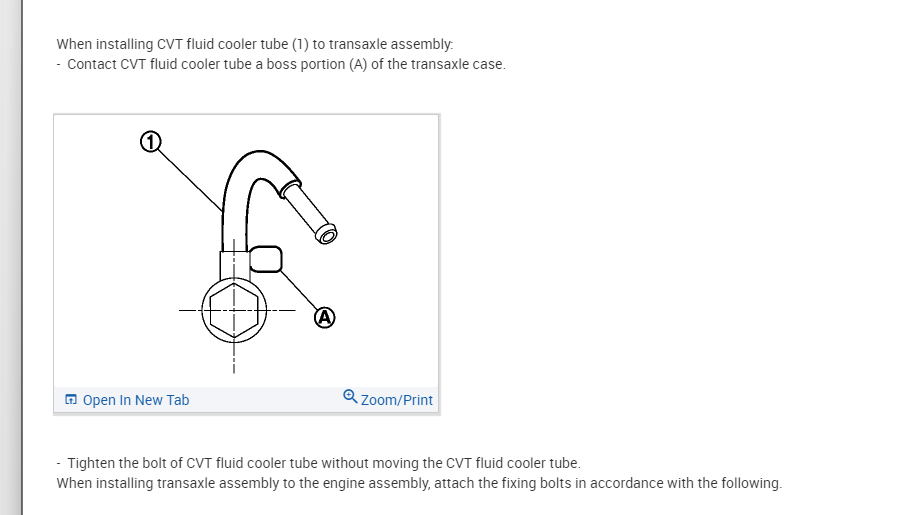 When installing CVT fluid cooler tube (1) to transaxle assembly:
- Contact CVT fluid cooler tube a boss portion (A) of the transaxle case.

1
A

Open In New Tab
Zoom/Print

- Tighten the bolt of CVT fluid cooler tube without moving the CVT fluid cooler tube.
When installing transaxle assembly to the engine assembly, attach the fixing bolts in accordance with the following.