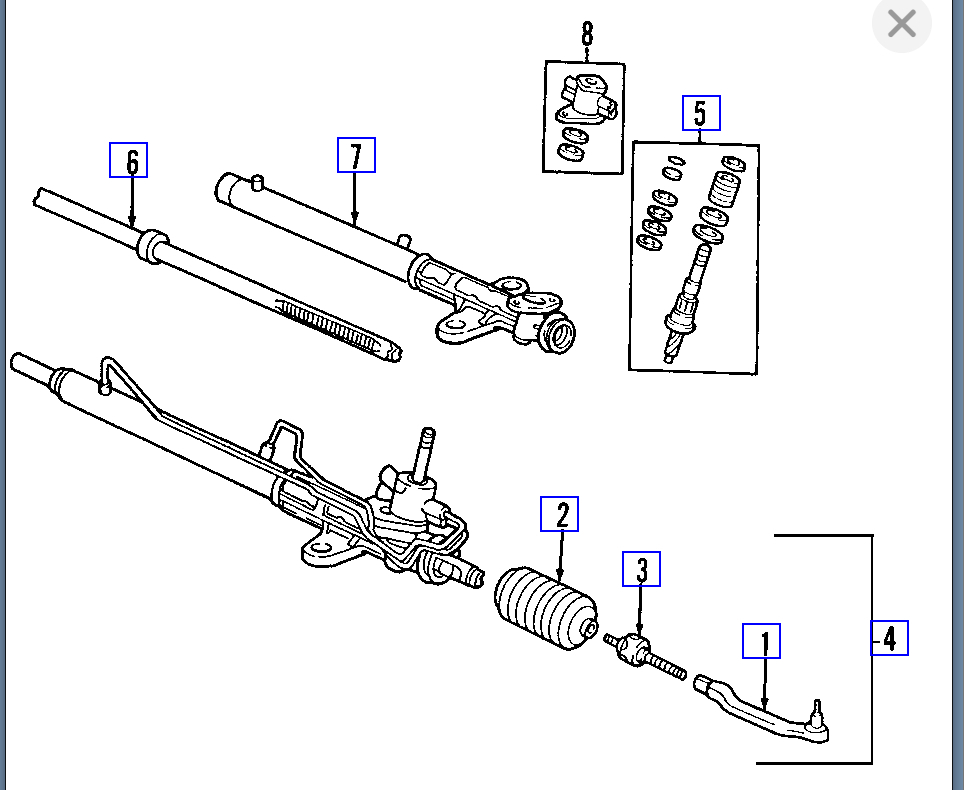 8
5
6
7
2
3
1
4