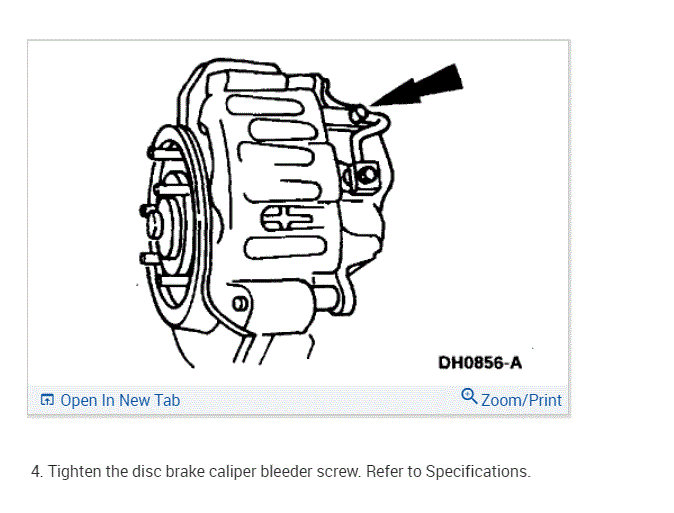 DH0856-A

Open In New Tab

Zoom/Print

4. Tighten the disc brake caliper bleeder screw. Refer to Specifications.