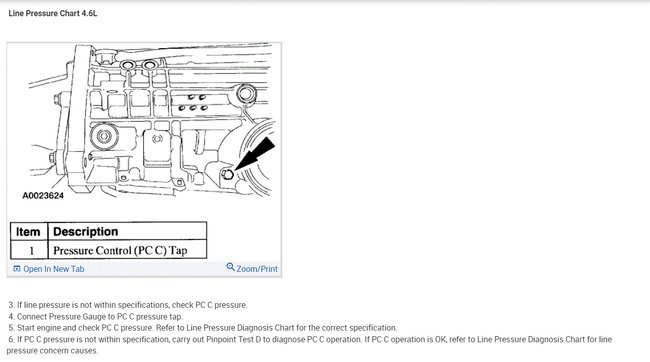 Line Pressure Chart 4.6L

A0023624

| Item | Description |
|---|---|
| 1 | Pressure Control (PC C) Tap |

Open In New Tab

Zoom/Print

3. If line pressure is not within specifications, check PC C pressure.
4. Connect Pressure Gauge to PC C pressure tap.
5. Start engine and check PC C pressure. Refer to Line Pressure Diagnosis Chart for the correct specification.
6. If PC C pressure is not within specification, carry out Pinpoint Test D to diagnose PC C operation. If PC C operation is OK, refer to Line Pressure Diagnosis Chart for line pressure concern causes.