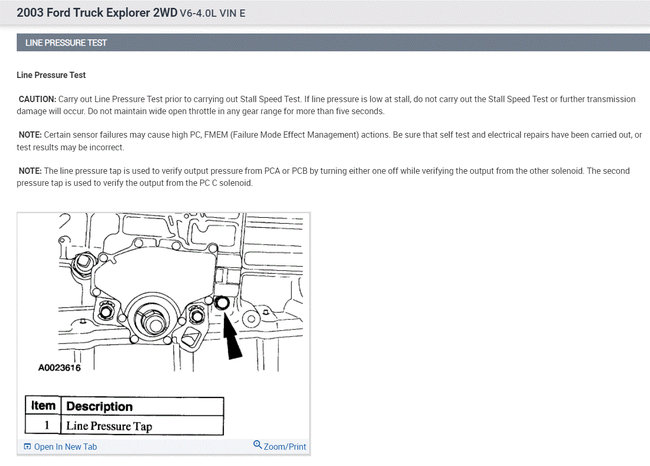 2003 Ford Truck Explorer 2WD V6-4.0L VIN E

LINE PRESSURE TEST

Line Pressure Test

CAUTION: Carry out Line Pressure Test prior to carrying out Stall Speed Test. If line pressure is low at stall, do not carry out the Stall Speed Test or further transmission damage will occur. Do not maintain wide open throttle in any gear range for more than five seconds.

NOTE: Certain sensor failures may cause high PC, FMEM (Failure Mode Effect Management) actions. Be sure that self test and electrical repairs have been carried out, or test results may be incorrect.

NOTE: The line pressure tap is used to verify output pressure from PCA or PCB by turning either one off while verifying the output from the other solenoid. The second pressure tap is used to verify the output from the PC C solenoid.

A0023616

| Item | Description |
|---|---|
| 1 | Line Pressure Tap |

Open In New Tab

Zoom/Print