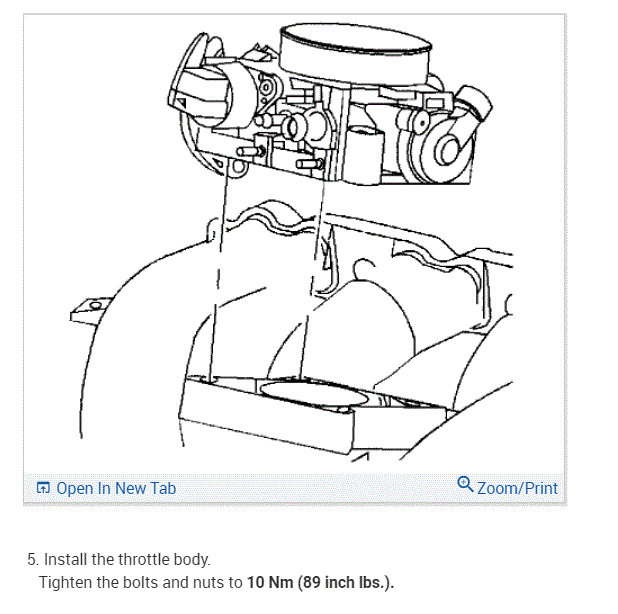 Open In New Tab

Zoom/Print

5. Install the throttle body.
Tighten the bolts and nuts to 10 Nm (89 inch lbs.).