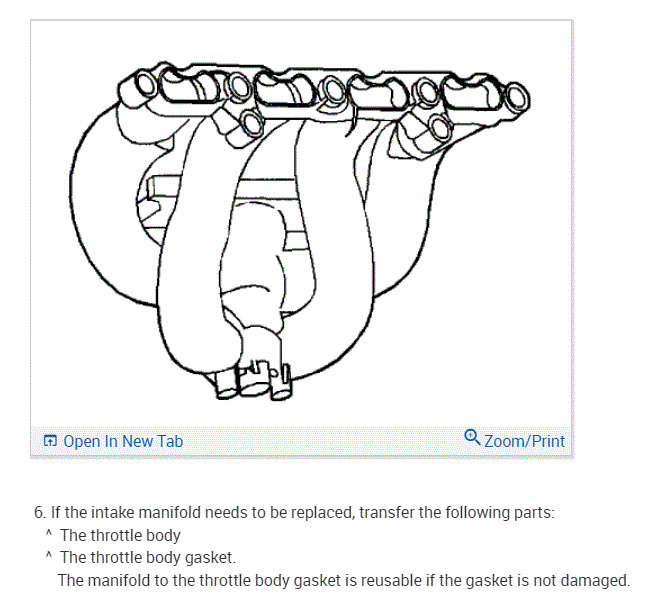 Open In New Tab

Zoom/Print

6. If the intake manifold needs to be replaced, transfer the following parts:
^ The throttle body
^ The throttle body gasket.
The manifold to the throttle body gasket is reusable if the gasket is not damaged.