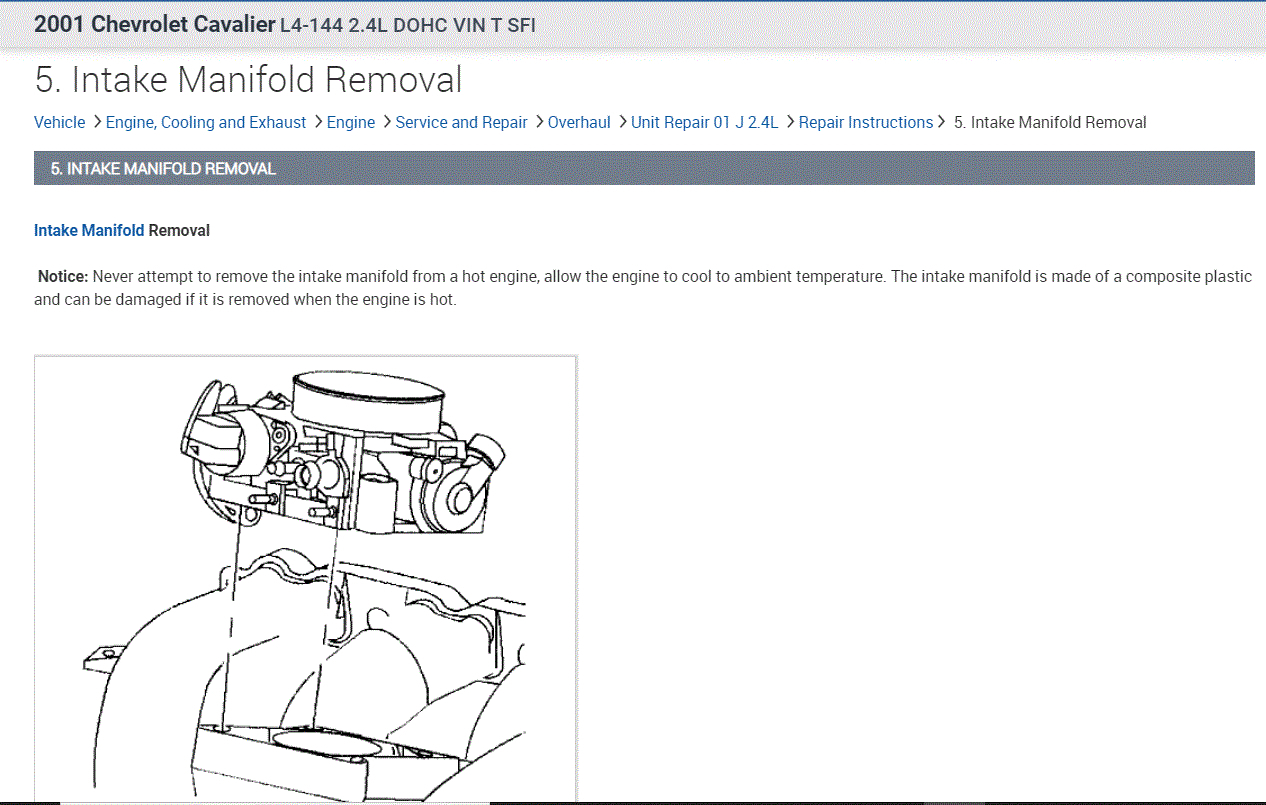 2001 Chevrolet Cavalier L4-144 2.4L DOHC VIN T SFI

5. Intake Manifold Removal

Vehicle > Engine, Cooling and Exhaust > Engine > Service and Repair > Overhaul > Unit Repair 01 J 2.4L > Repair Instructions > 5. Intake Manifold Removal

5. INTAKE MANIFOLD REMOVAL

Intake Manifold Removal

Notice: Never attempt to remove the intake manifold from a hot engine, allow the engine to cool to ambient temperature. The intake manifold is made of a composite plastic and can be damaged if it is removed when the engine is hot.