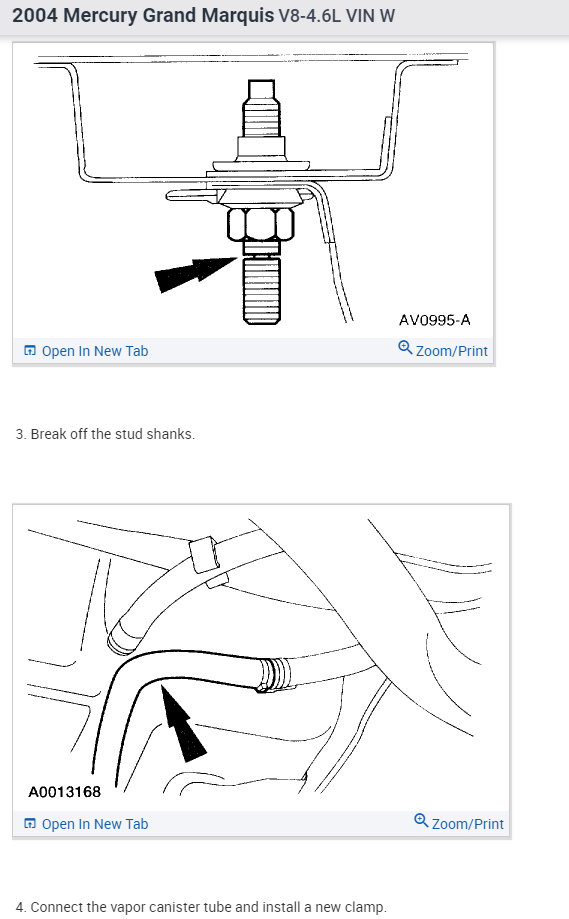 2004 Mercury Grand Marquis V8-4.6L VIN W

AV0995-A

Open In New Tab

Zoom/Print

3. Break off the stud shanks.

A0013168

Open In New Tab

Zoom/Print

4. Connect the vapor canister tube and install a new clamp.