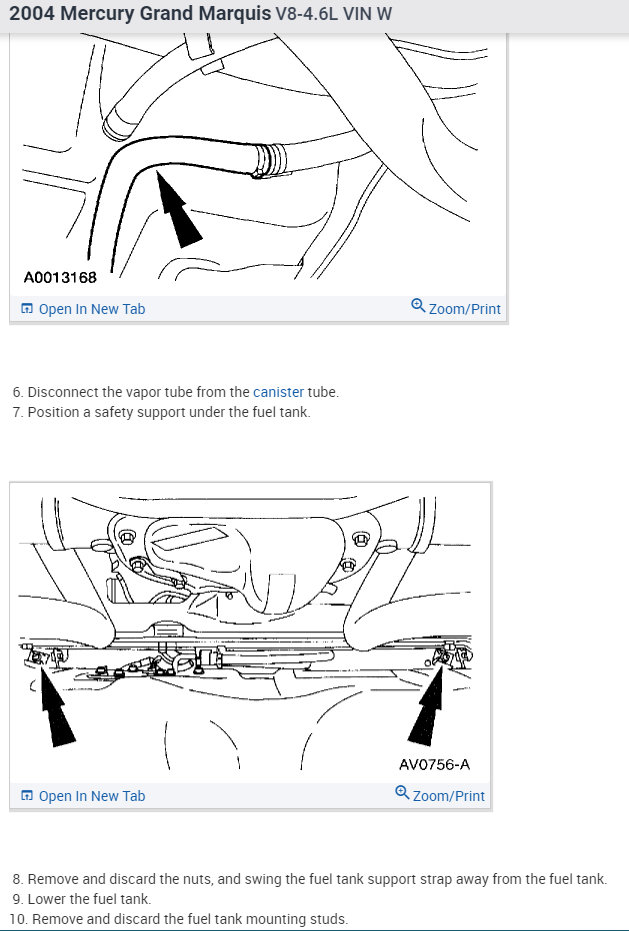 2004 Mercury Grand Marquis V8-4.6L VIN W

A0013168

Open In New Tab

Zoom/Print

6. Disconnect the vapor tube from the canister tube.
7. Position a safety support under the fuel tank.

AV0756-A

Open In New Tab

Zoom/Print

8. Remove and discard the nuts, and swing the fuel tank support strap away from the fuel tank.
9. Lower the fuel tank.
10. Remove and discard the fuel tank mounting studs.