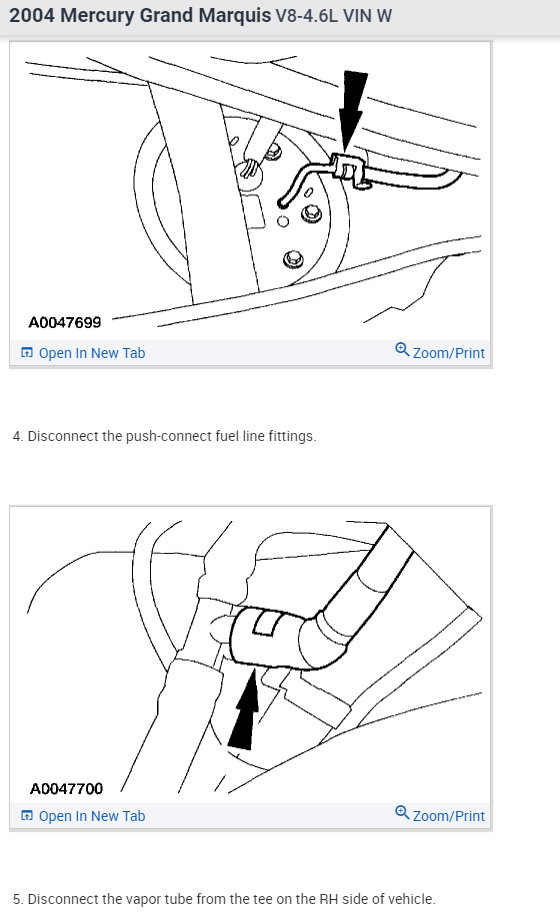 2004 Mercury Grand Marquis V8-4.6L VIN W

A0047699

Open In New Tab

Zoom/Print

4. Disconnect the push-connect fuel line fittings.

A0047700

Open In New Tab

Zoom/Print

5. Disconnect the vapor tube from the tee on the RH side of vehicle.