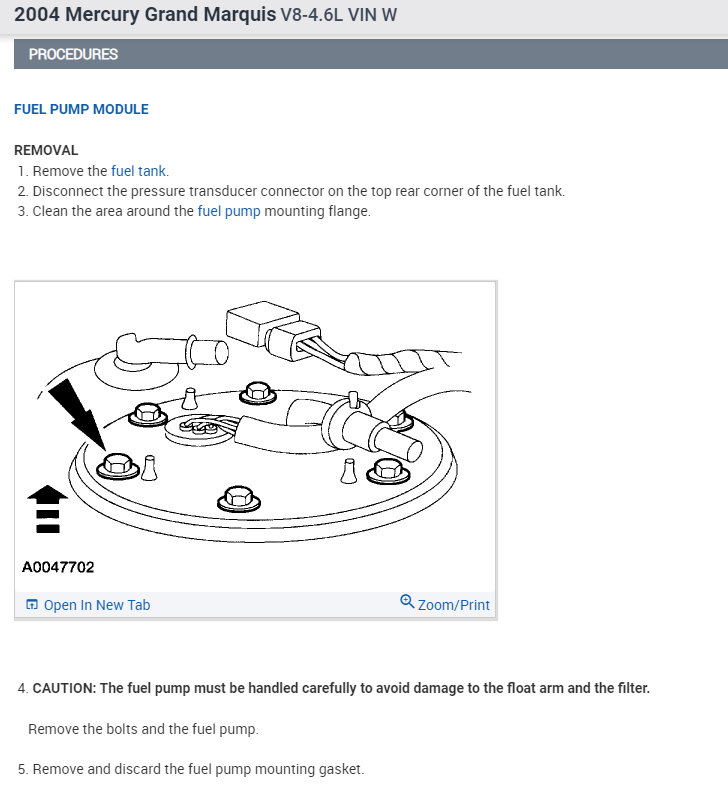 2004 Mercury Grand Marquis V8-4.6L VIN W

PROCEDURES

FUEL PUMP MODULE

REMOVAL

1. Remove the fuel tank.
2. Disconnect the pressure transducer connector on the top rear corner of the fuel tank.
3. Clean the area around the fuel pump mounting flange.

A0047702

Open In New Tab

Zoom/Print

4. CAUTION: The fuel pump must be handled carefully to avoid damage to the float arm and the filter.

Remove the bolts and the fuel pump.

5. Remove and discard the fuel pump mounting gasket.