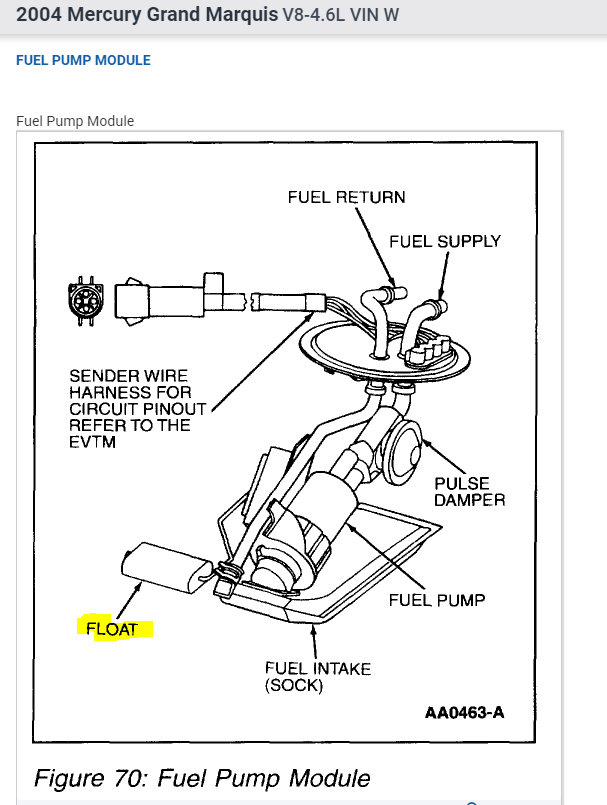 2004 Mercury Grand Marquis V8-4.6L VIN W

FUEL PUMP MODULE

Fuel Pump Module

FUEL RETURN

FUEL SUPPLY

SENDER WIRE HARNESS FOR CIRCUIT PINOUT REFER TO THE EVTM

PULSE DAMPER

FUEL PUMP

FLOAT

FUEL INTAKE (SOCK)

AA0463-A

Figure 70: Fuel Pump Module