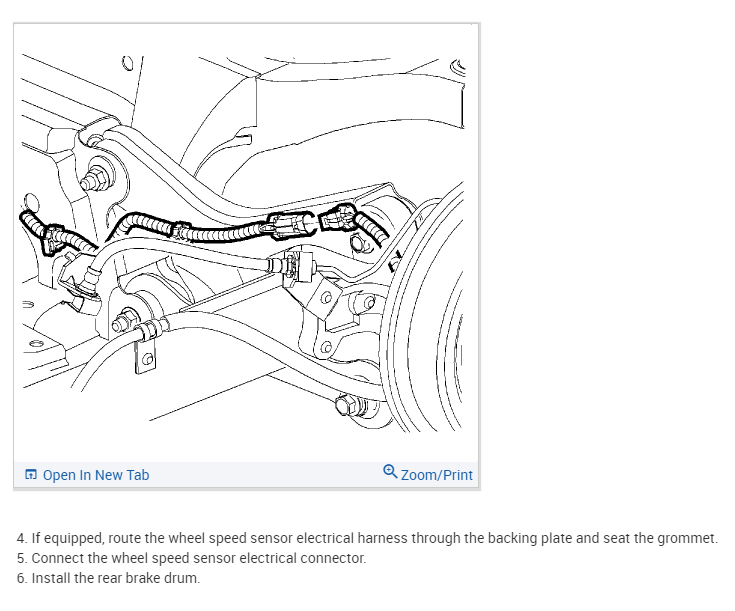 Open In New Tab
Zoom/Print

4. If equipped, route the wheel speed sensor electrical harness through the backing plate and seat the grommet.
5. Connect the wheel speed sensor electrical connector.
6. Install the rear brake drum.