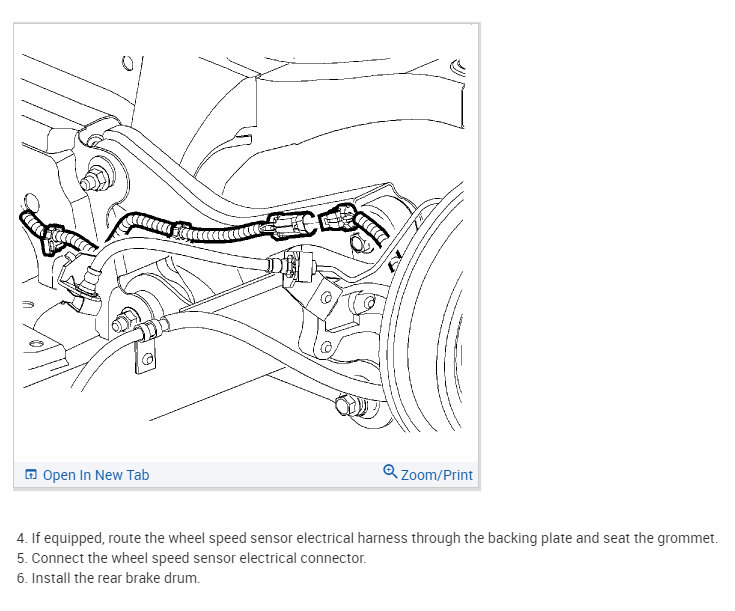 Open In New Tab

Zoom/Print

4. If equipped, route the wheel speed sensor electrical harness through the backing plate and seat the grommet.
5. Connect the wheel speed sensor electrical connector.
6. Install the rear brake drum.