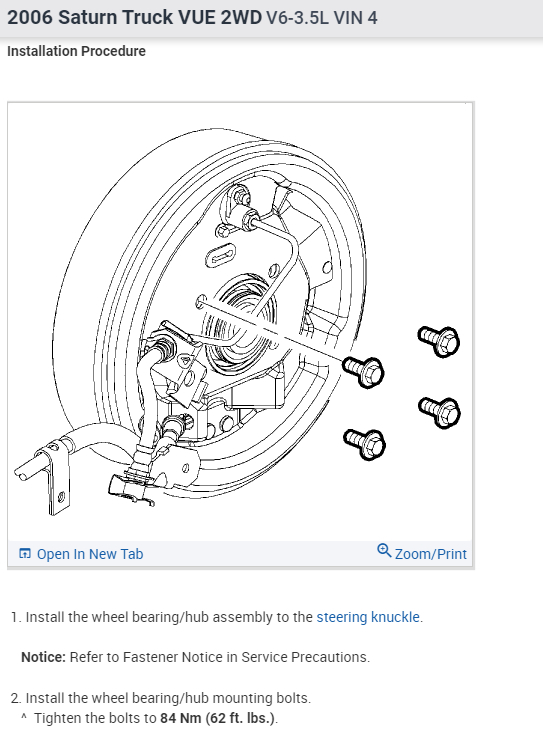 2006 Saturn Truck VUE 2WD V6-3.5L VIN 4

Installation Procedure

Open In New Tab

Zoom/Print

1. Install the wheel bearing/hub assembly to the steering knuckle.

Notice: Refer to Fastener Notice in Service Precautions.

2. Install the wheel bearing/hub mounting bolts.
^ Tighten the bolts to 84 Nm (62 ft. lbs.).