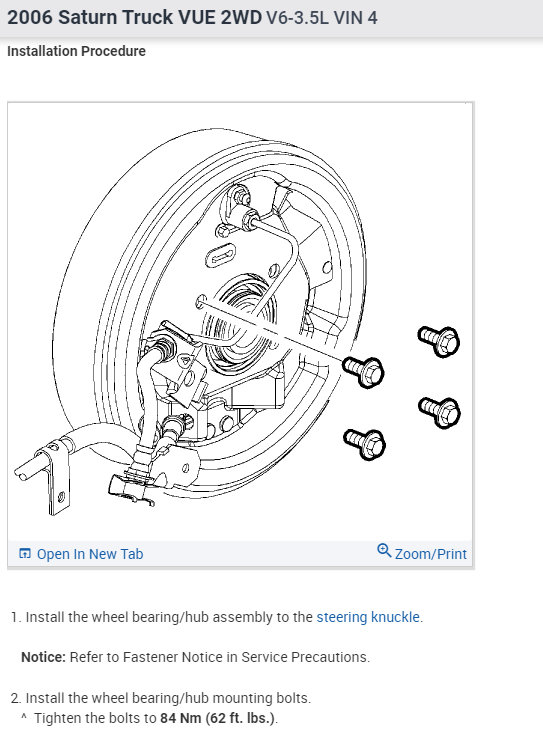 2006 Saturn Truck VUE 2WD V6-3.5L VIN 4

Installation Procedure

Open In New Tab

Zoom/Print

1. Install the wheel bearing/hub assembly to the steering knuckle.

Notice: Refer to Fastener Notice in Service Precautions.

2. Install the wheel bearing/hub mounting bolts.
^ Tighten the bolts to 84 Nm (62 ft. lbs.).