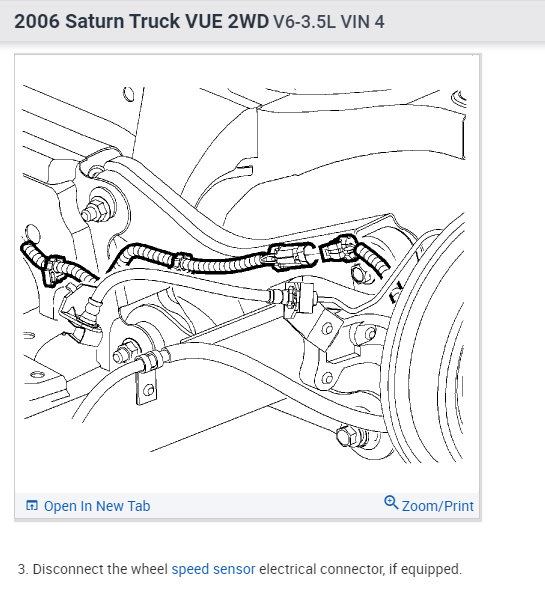 2006 Saturn Truck VUE 2WD V6-3.5L VIN 4

Open In New Tab

Zoom/Print

3. Disconnect the wheel speed sensor electrical connector, if equipped.