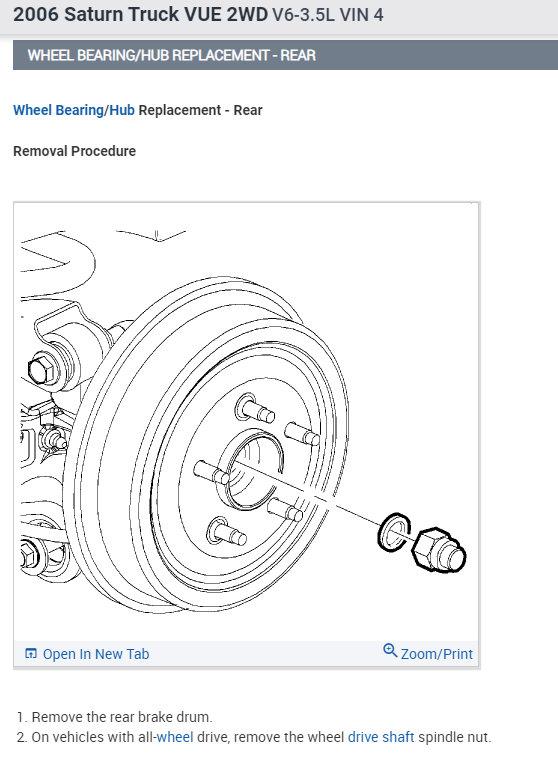 2006 Saturn Truck VUE 2WD V6-3.5L VIN 4

WHEEL BEARING/HUB REPLACEMENT - REAR

Wheel Bearing/Hub Replacement - Rear

Removal Procedure

Open In New Tab

Zoom/Print

1. Remove the rear brake drum.
2. On vehicles with all-wheel drive, remove the wheel drive shaft spindle nut.