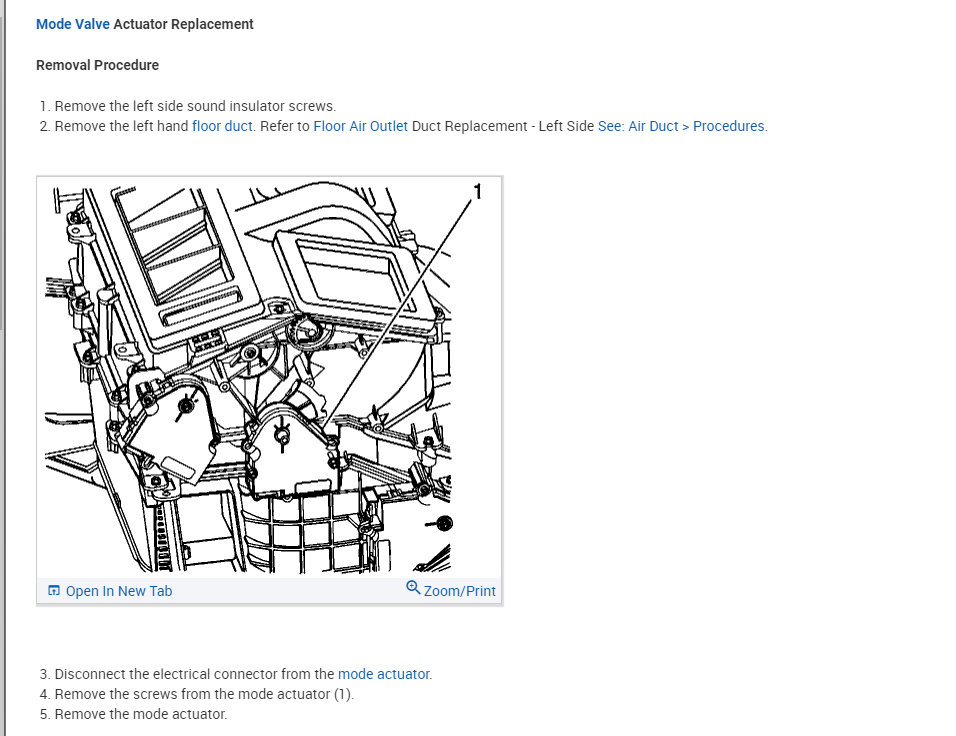 Mode Valve Actuator Replacement

Removal Procedure

1. Remove the left side sound insulator screws.
2. Remove the left hand floor duct. Refer to Floor Air Outlet Duct Replacement - Left Side See: Air Duct > Procedures.

1

Open In New Tab

Zoom/Print

3. Disconnect the electrical connector from the mode actuator.
4. Remove the screws from the mode actuator (1).
5. Remove the mode actuator.