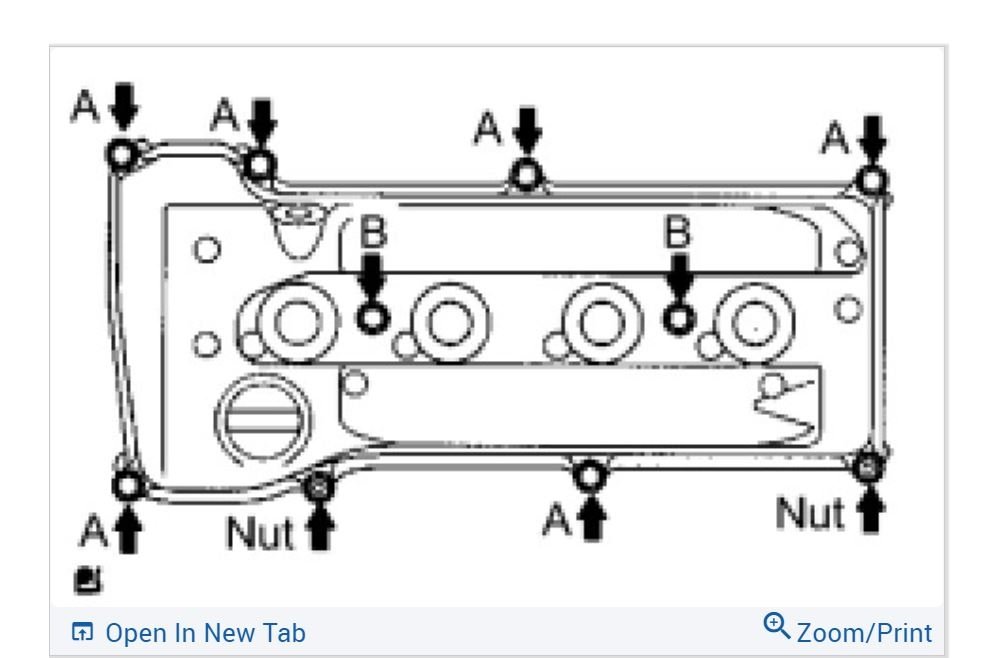 A A A A
B B
A Nut A Nut
Open In New Tab
Zoom/Print