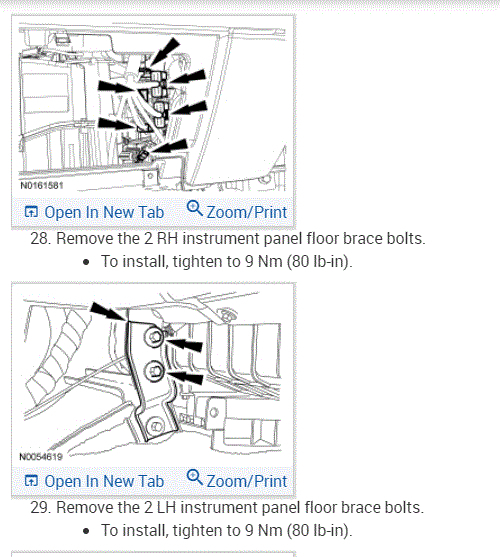 N0161581

Open In New Tab Zoom/Print

28. Remove the 2 RH instrument panel floor brace bolts.

• To install, tighten to 9 Nm (80 lb-in).

N0054619

Open In New Tab Zoom/Print

29. Remove the 2 LH instrument panel floor brace bolts.

• To install, tighten to 9 Nm (80 lb-in).