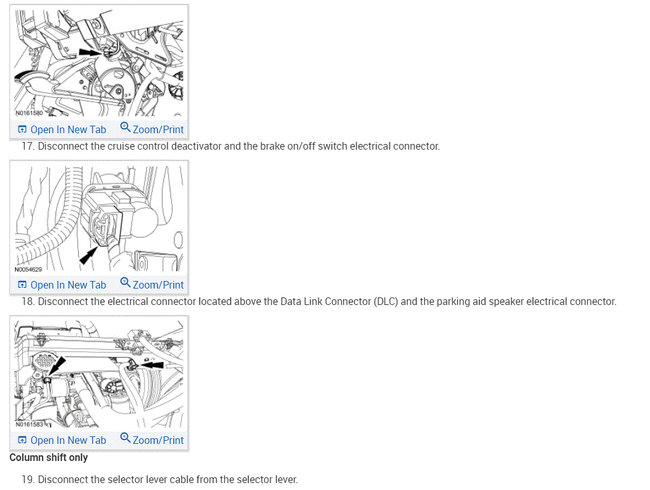 N0161580

Open In New Tab Zoom/Print

17. Disconnect the cruise control deactivator and the brake on/off switch electrical connector.

N0054629

Open In New Tab Zoom/Print

18. Disconnect the electrical connector located above the Data Link Connector (DLC) and the parking aid speaker electrical connector.

N0161583

Open In New Tab Zoom/Print

Column shift only

19. Disconnect the selector lever cable from the selector lever.