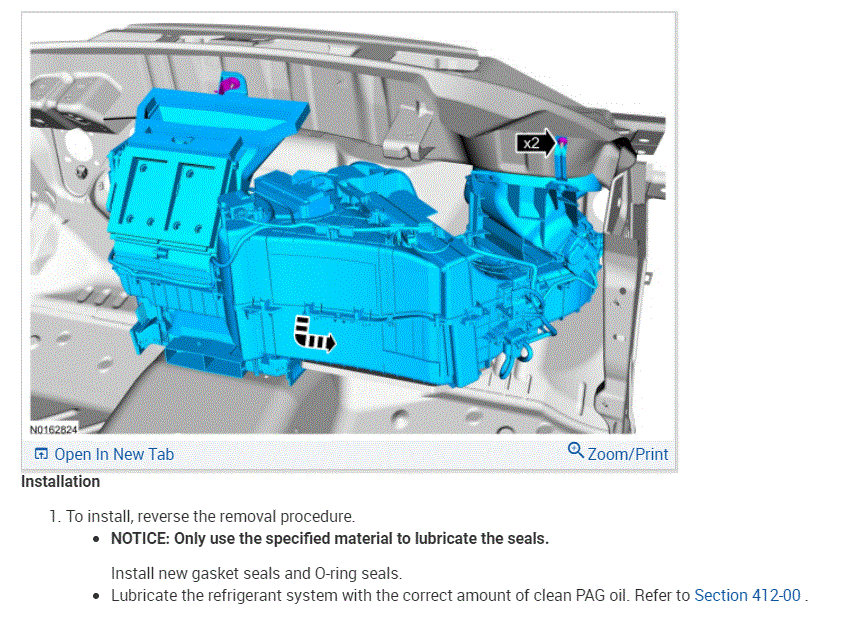 x2

N0162824

Open In New Tab

Zoom/Print

Installation

1. To install, reverse the removal procedure.

- NOTICE: Only use the specified material to lubricate the seals.

Install new gasket seals and O-ring seals.

- Lubricate the refrigerant system with the correct amount of clean PAG oil. Refer to Section 412-00 .