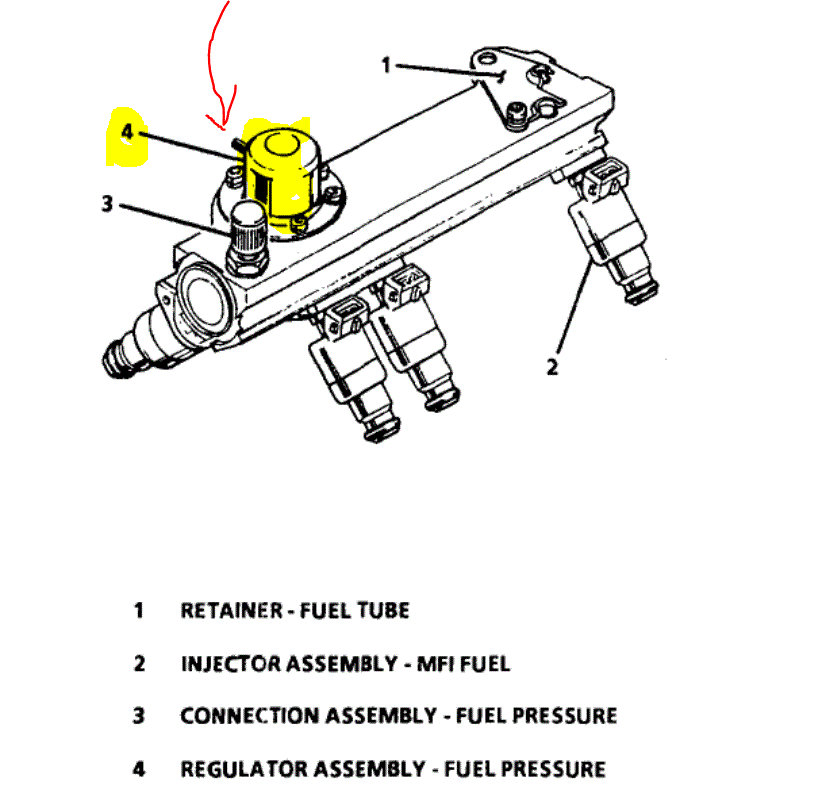 1
4
3
2

1 RETAINER - FUEL TUBE

2 INJECTOR ASSEMBLY - MFI FUEL

3 CONNECTION ASSEMBLY - FUEL PRESSURE

4 REGULATOR ASSEMBLY - FUEL PRESSURE